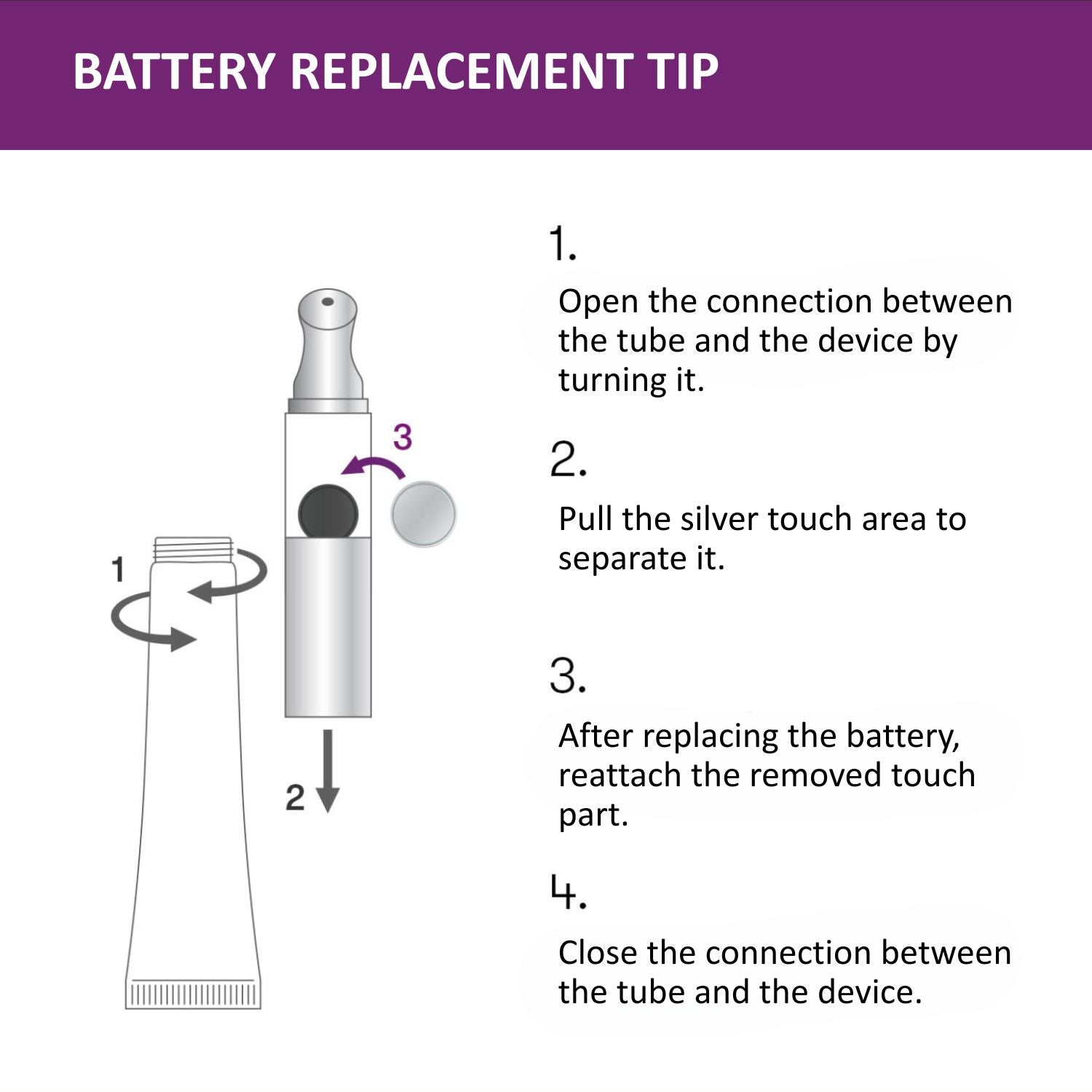 BATTERY REPLACEMENT TIP

3

1

2

1.

Open the connection between the tube and the device by turning it.

2.

Pull the silver touch area to separate it.

3.

After replacing the battery, reattach the removed touch part.

4.

Close the connection between the tube and the device.