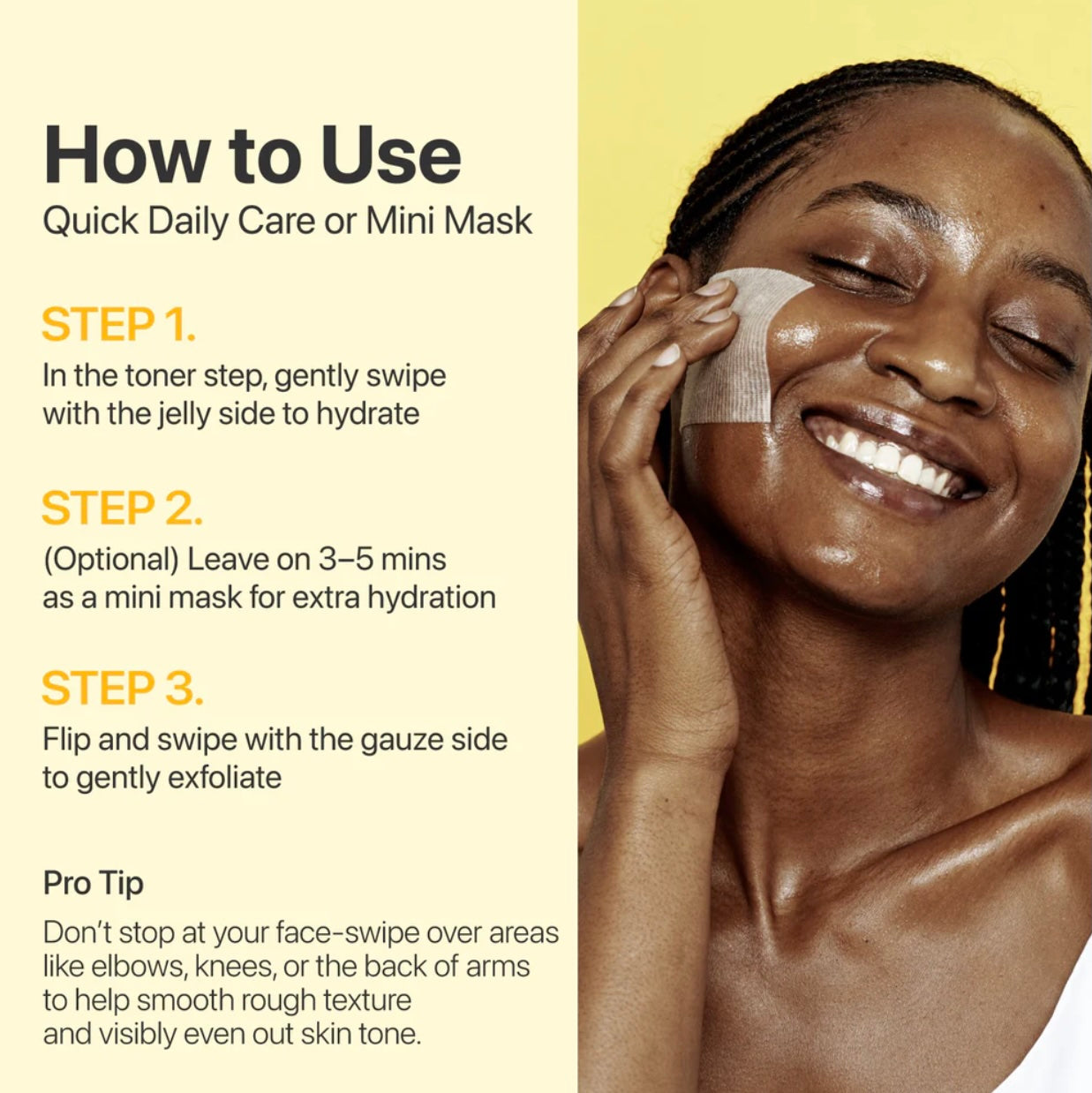 How to Use
Quick Daily Care or Mini Mask

STEP 1.
In the toner step, gently swipe with the jelly side to hydrate

STEP 2.
(Optional) Leave on 3–5 mins as a mini mask for extra hydration

STEP 3.
Flip and swipe with the gauze side to gently exfoliate

Pro Tip
Don't stop at your face-swipe over areas like elbows, knees, or the back of arms to help smooth rough texture and visibly even out skin tone.