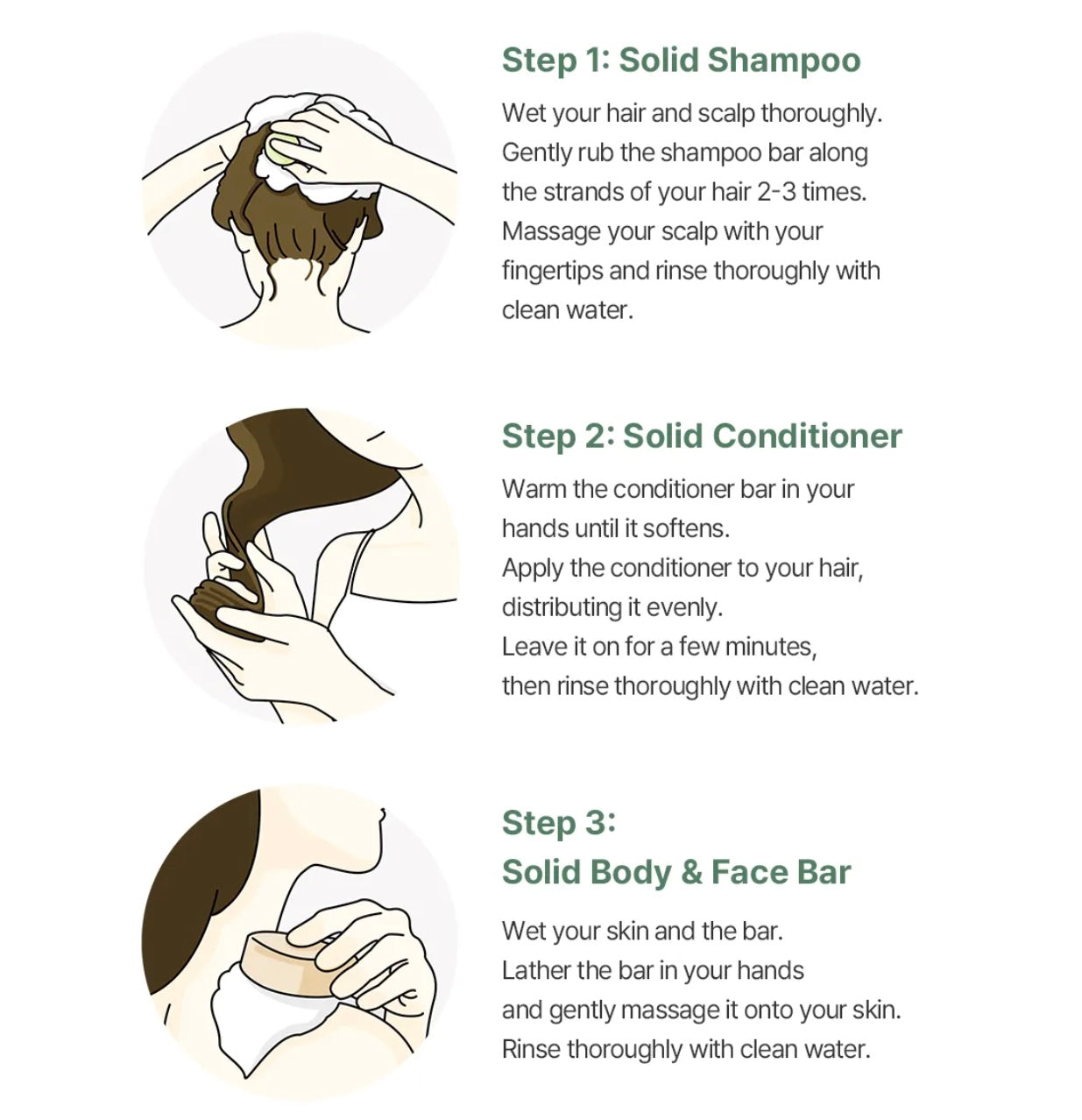 Step 1: Solid Shampoo

Wet your hair and scalp thoroughly. Gently rub the shampoo bar along the strands of your hair 2-3 times. Massage your scalp with your fingertips and rinse thoroughly with clean water.

Step 2: Solid Conditioner

Warm the conditioner bar in your hands until it softens.
Apply the conditioner to your hair, distributing it evenly.
Leave it on for a few minutes, then rinse thoroughly with clean water.

Step 3:
Solid Body & Face Bar

Wet your skin and the bar.
Lather the bar in your hands and gently massage it onto your skin.
Rinse thoroughly with clean water.